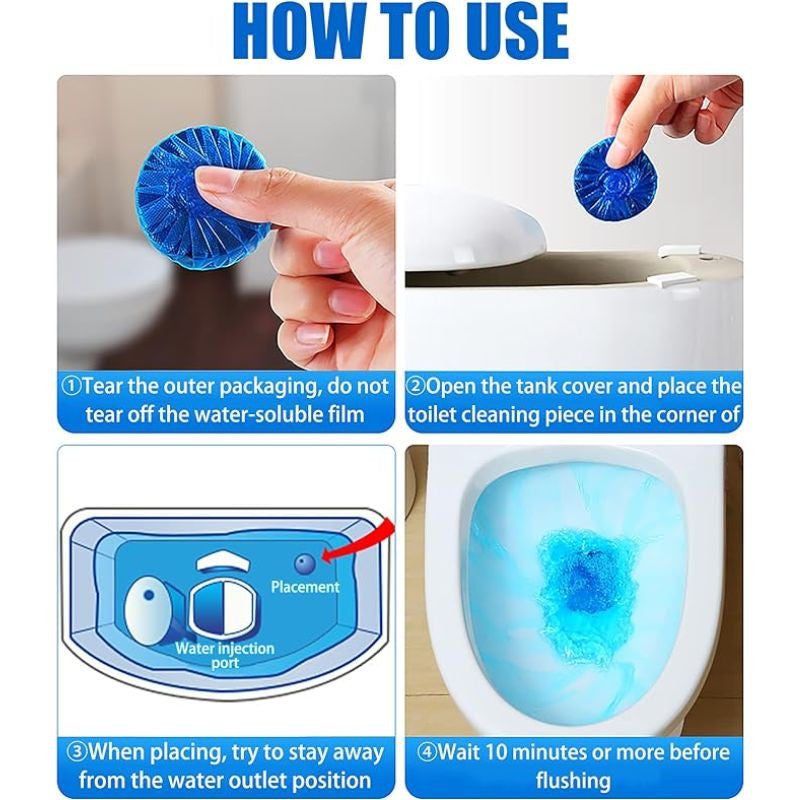 HOW TO USE

①Tear the outer packaging, do not tear off the water-soluble film

②Open the tank cover and place the toilet cleaning piece in the corner of

Placement

Water injection port

③When placing, try to stay away from the water outlet position

④Wait 10 minutes or more before flushing