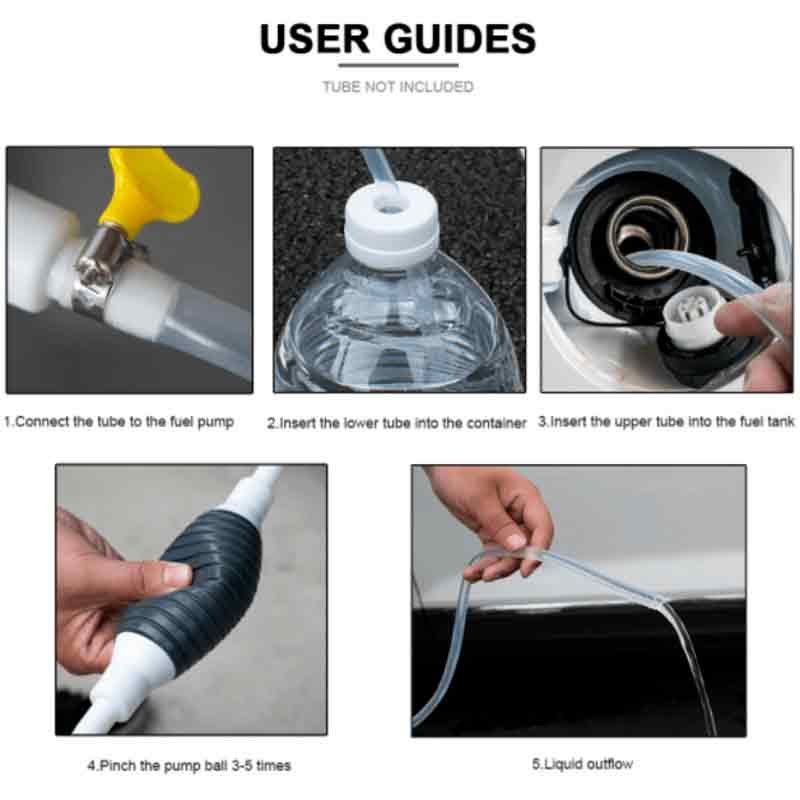 USER GUIDES

TUBE NOT INCLUDED

1.Connect the tube to the fuel pump

2.Insert the lower tube into the container

3.Insert the upper tube into the fuel tank

4.Pinch the pump ball 3-5 times

5.Liquid outflow