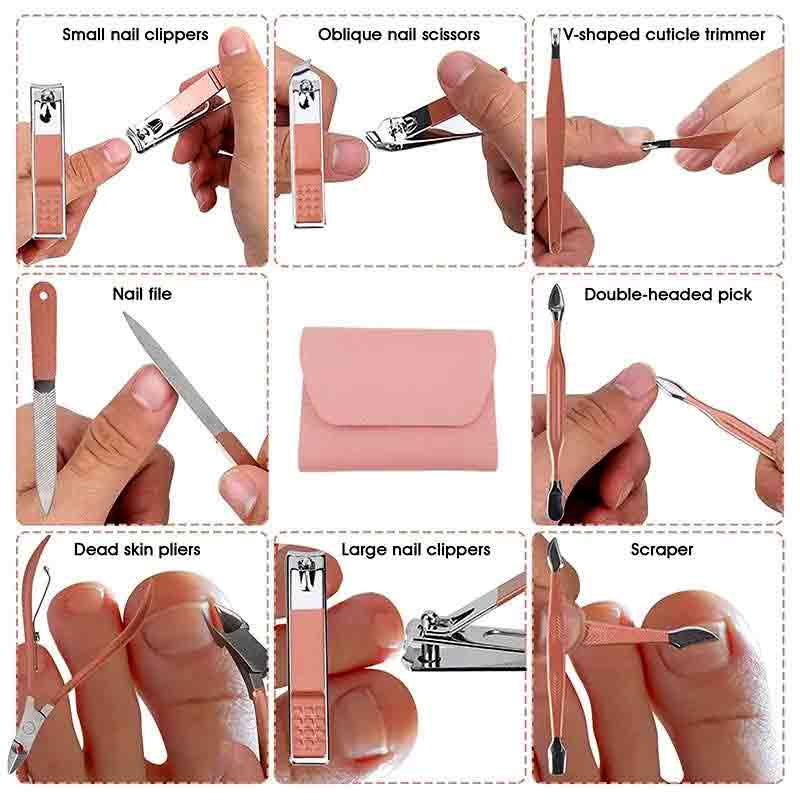 Small nail clippers

Oblique nail scissors

V-shaped cuticle trimmer

Nail file

Double-headed pick

Dead skin pliers

Large nail clippers

Scraper