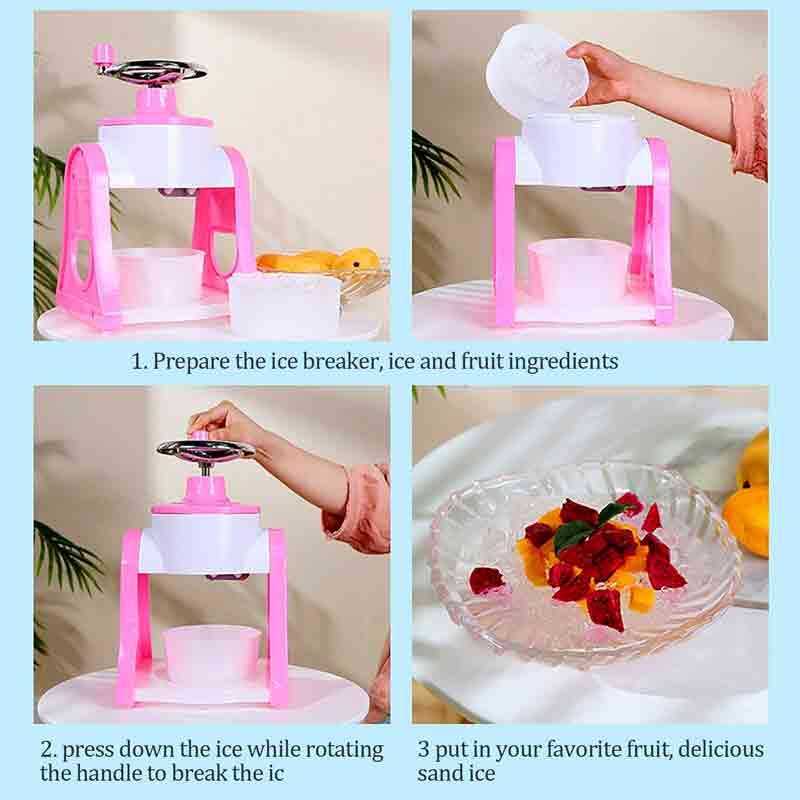 1. Prepare the ice breaker, ice and fruit ingredients

2. press down the ice while rotating the handle to break the ic

3 put in your favorite fruit, delicious sand ice