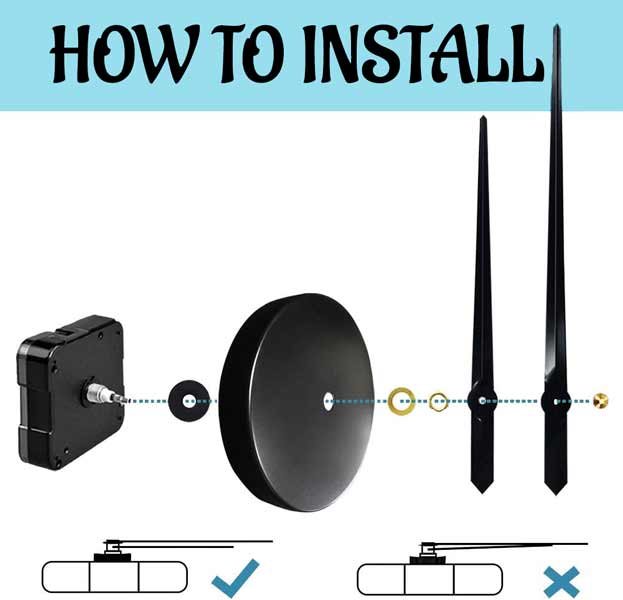 HOW TO INSTALL