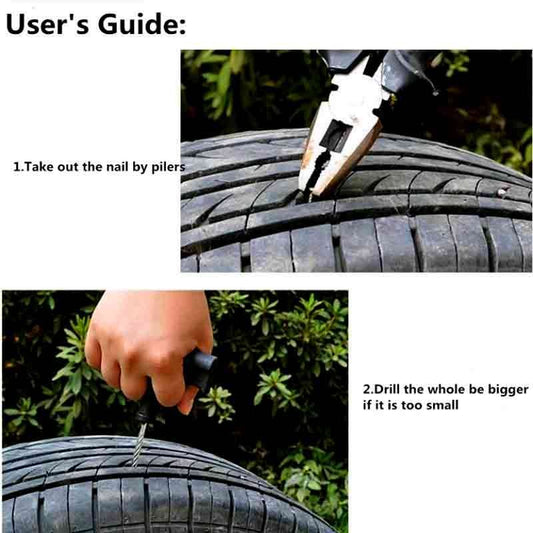 User's Guide:

1.Take out the nail by pilers

2.Drill the whole be bigger if it is too small