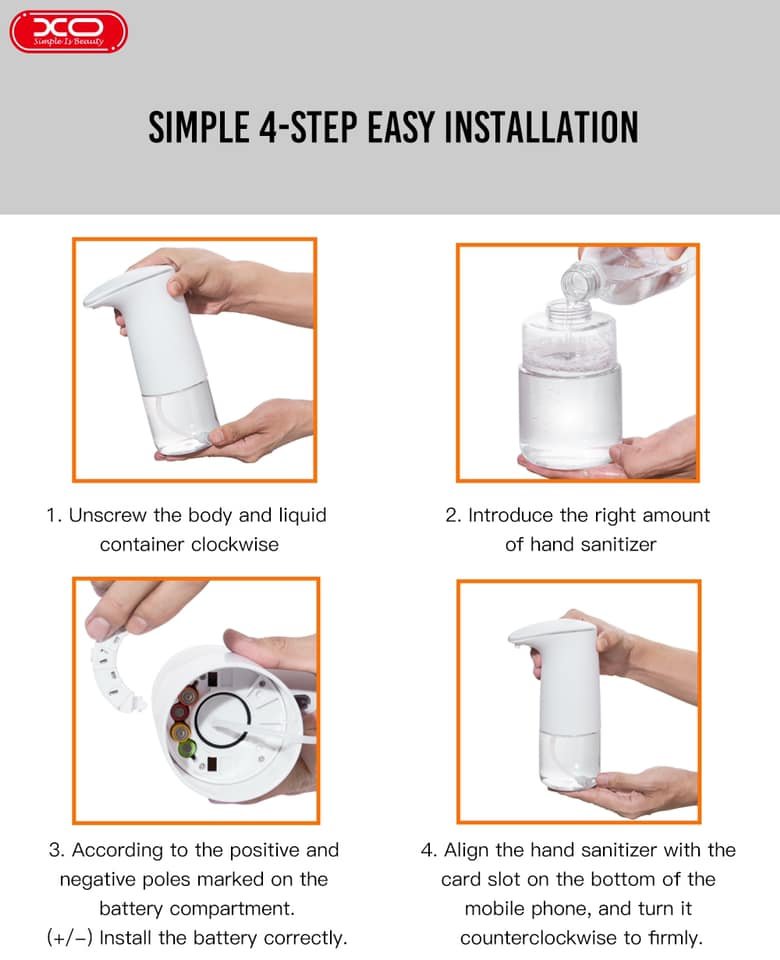 XO
Simple Is Beauty

SIMPLE 4-STEP EASY INSTALLATION

1. Unscrew the body and liquid container clockwise

2. Introduce the right amount of hand sanitizer

3. According to the positive and negative poles marked on the battery compartment. (+/−) Install the battery correctly.

4. Align the hand sanitizer with the card slot on the bottom of the mobile phone, and turn it counterclockwise to firmly.